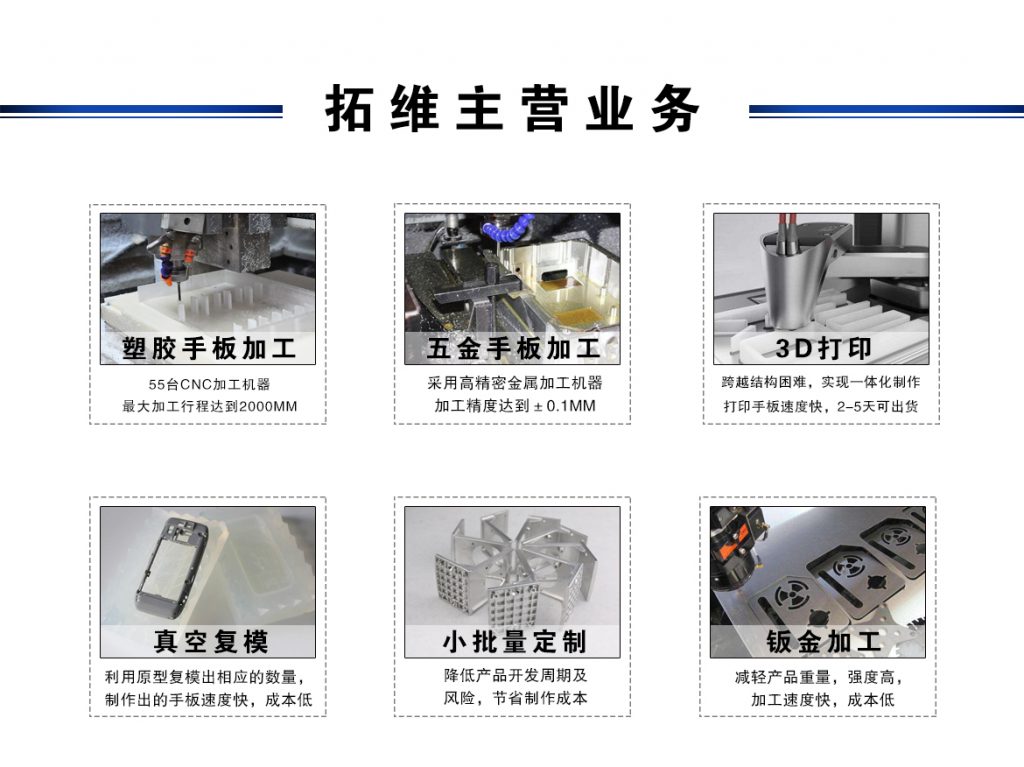 拓维主营业务

塑胶手板加工

55台CNC加工机器
最大加工行程达到2000MM

五金手板加工

采用高精密金属加工机器
加工精度达到±0.1MM

3D打印

跨越结构困难，实现一体化制作
打印手板速度快，2-5天可出货

真空复模

利用原型复模出相应的数量，
制作出的手板速度快，成本低

小批量定制

降低产品开发周期及
风险，节省制作成本

钣金加工

减轻产品重量，强度高，
加工速度快，成本低