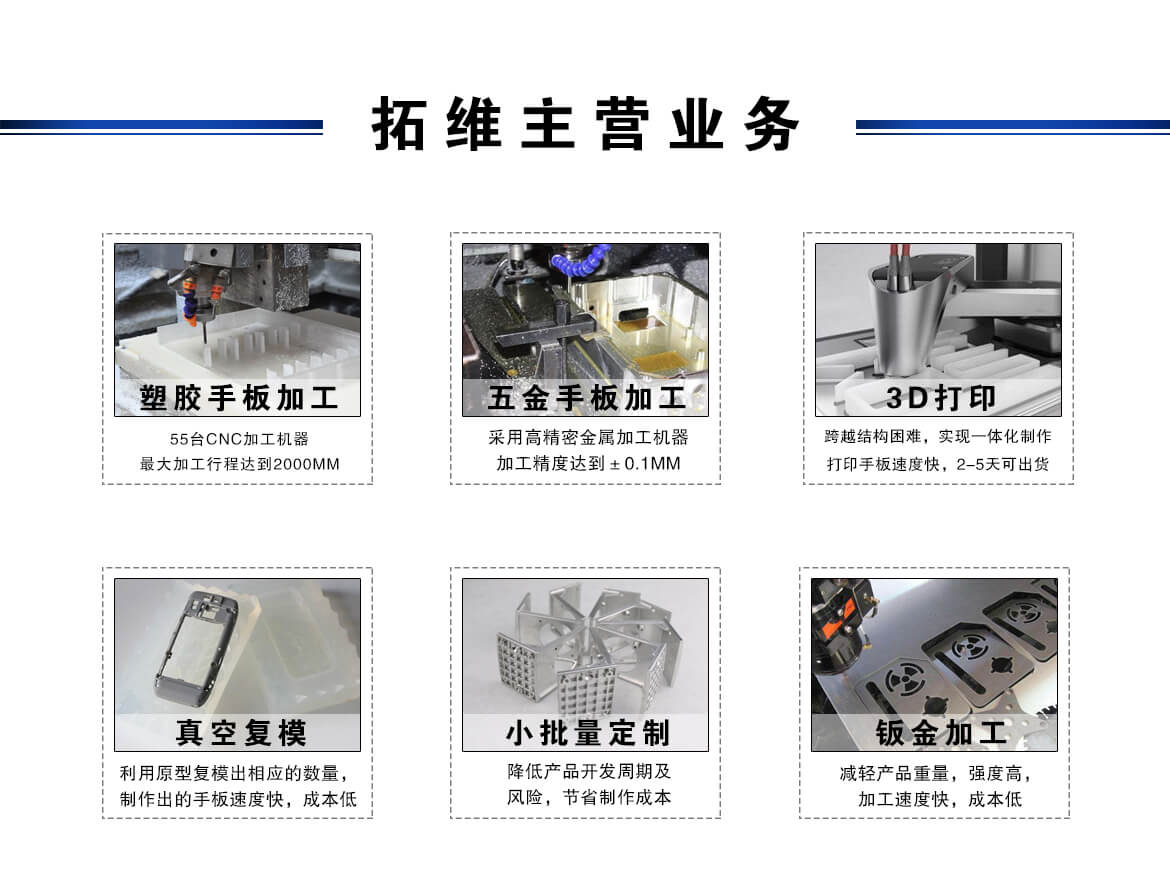 拓维主营业务

塑胶手板加工
55台CNC加工机器
最大加工行程达到2000MM

五金手板加工
采用高精密金属加工机器
加工精度达到±0.1MM

3D打印
跨越结构困难，实现一体化制作
打印手板速度快，2-5天可出货

真空复模
利用原型复模出相应的数量，
制作出的手板速度快，成本低

小批量定制
降低产品开发周期及
风险，节省制作成本

钣金加工
减轻产品重量，强度高，
加工速度快，成本低